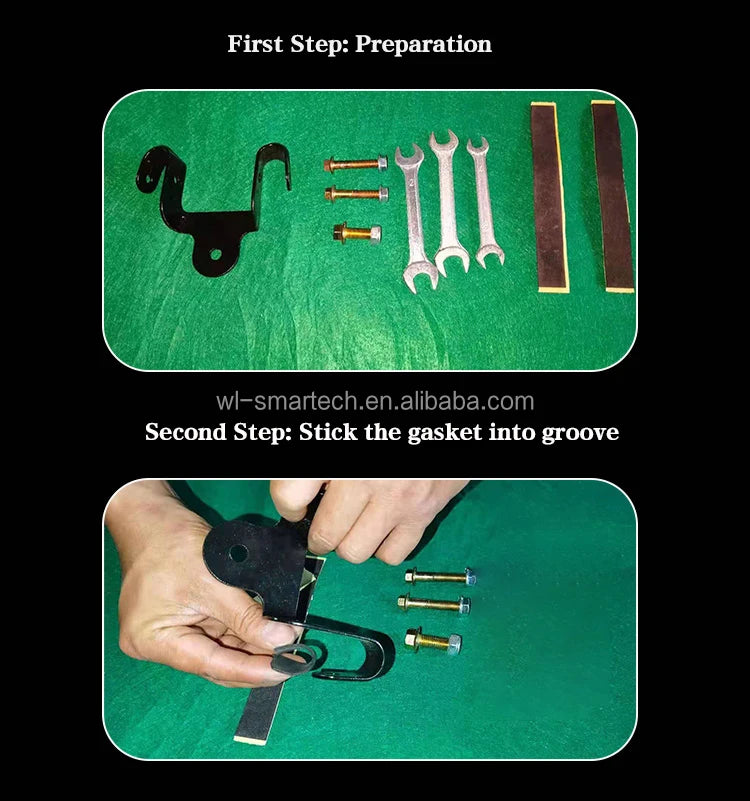 First Step: Preparation

wl-smartech.en.alibaba.com

Second Step: Stick the gasket into groove